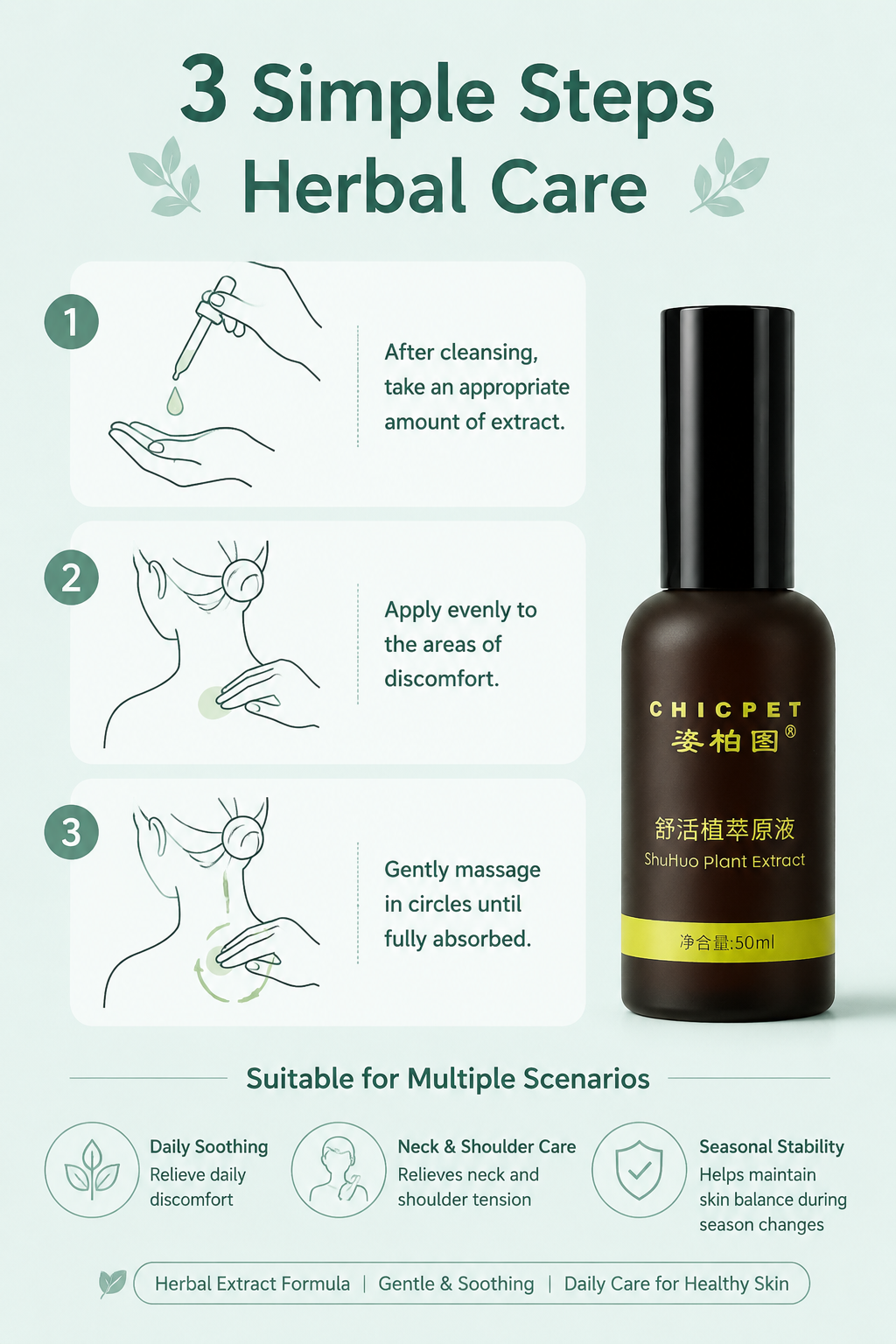 3 Simple Steps
Herbal Care

1
After cleansing, take an appropriate amount of extract.

2
Apply evenly to the areas of discomfort.

3
Gently massage in circles until fully absorbed.

CHICPET
姿柏图®
舒活植萃原液
ShuHuo Plant Extract
净含量:50ml

Suitable for Multiple Scenarios

Daily Soothing
Relieve daily discomfort

Neck & Shoulder Care
Relieves neck and shoulder tension

Seasonal Stability
Helps maintain skin balance during season changes

Herbal Extract Formula | Gentle & Soothing | Daily Care for Healthy Skin