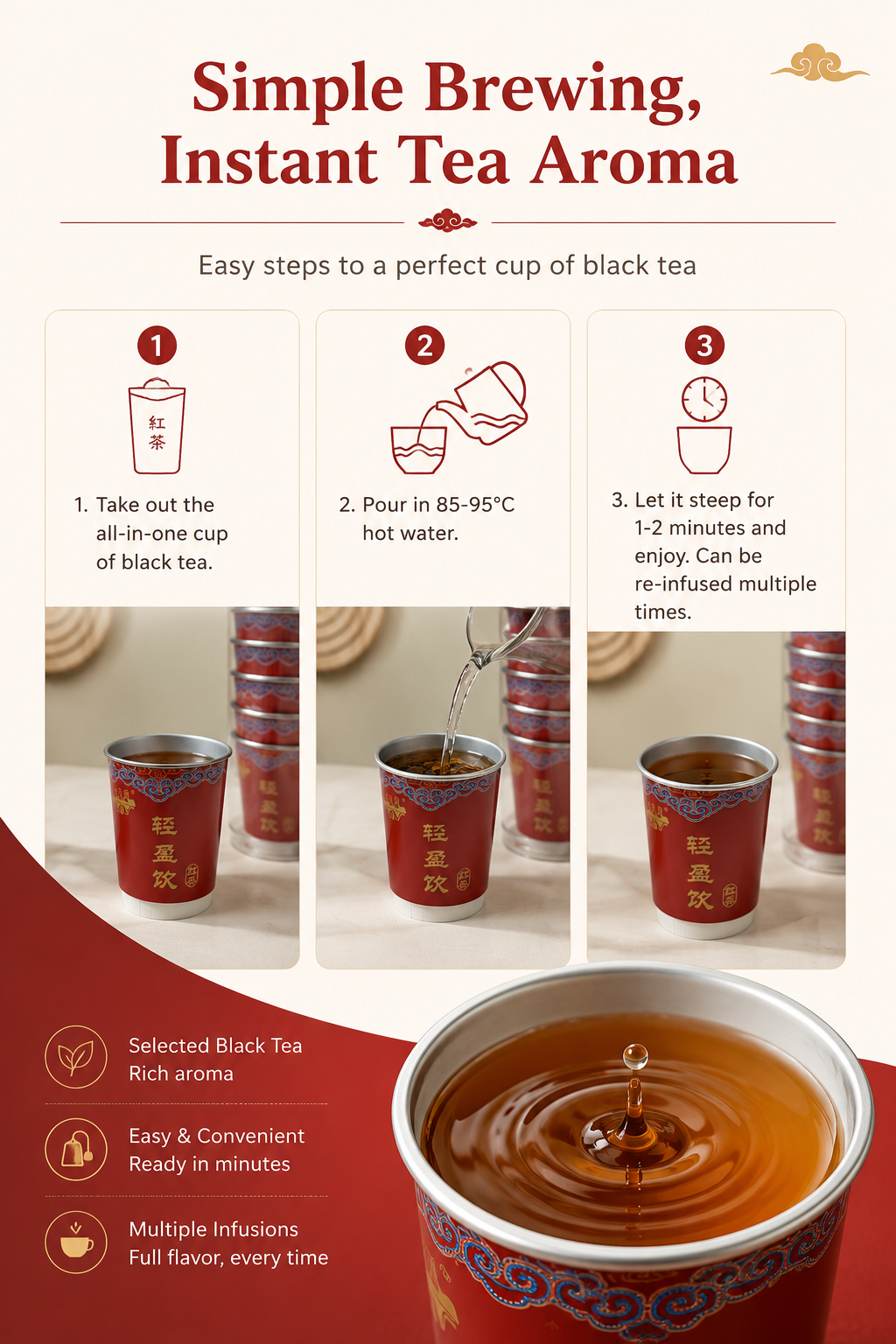 Simple Brewing, Instant Tea Aroma

Easy steps to a perfect cup of black tea

1

紅茶

1. Take out the all-in-one cup of black tea.

轻盈饮

2

2. Pour in 85-95°C hot water.

轻盈饮

3

3. Let it steep for 1-2 minutes and enjoy. Can be re-infused multiple times.

轻盈饮

Selected Black Tea
Rich aroma

Easy & Convenient
Ready in minutes

Multiple Infusions
Full flavor, every time